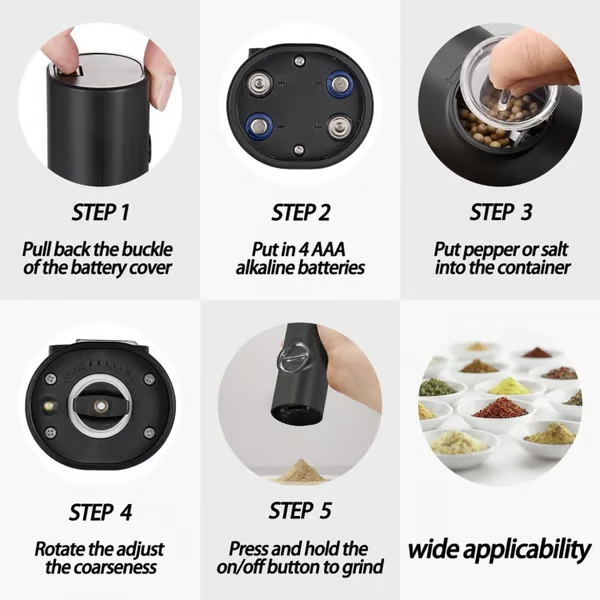 STEP 1

Pull back the buckle of the battery cover

STEP 2

Put in 4 AAA alkaline batteries

STEP 3

Put pepper or salt into the container

STEP 4

Rotate the adjust the coarseness

STEP 5

Press and hold the on/off button to grind

wide applicability